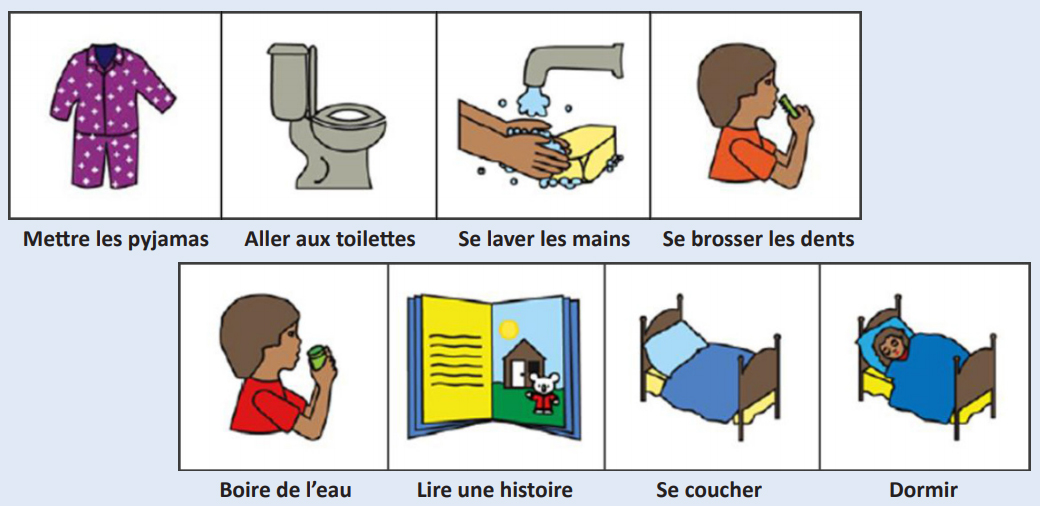 Mettre les pyjamas
Aller aux toilettes
Se laver les mains
Se brosser les dents
Boire de l'eau
Lire une histoire
Se coucher
Dormir