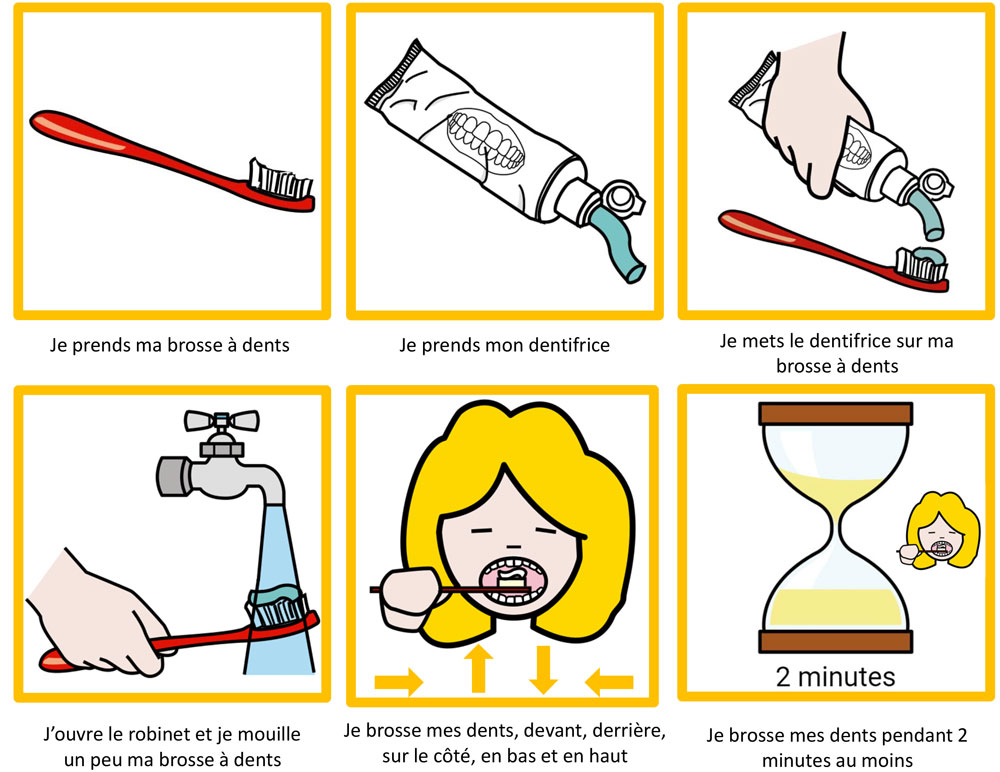 Je prends ma brosse à dents

Je prends mon dentifrice

Je mets le dentifrice sur ma brosse à dents

J'ouvre le robinet et je mouille un peu ma brosse à dents

Je brosse mes dents, devant, derrière, sur le côté, en bas et en haut

2 minutes

Je brosse mes dents pendant 2 minutes au moins